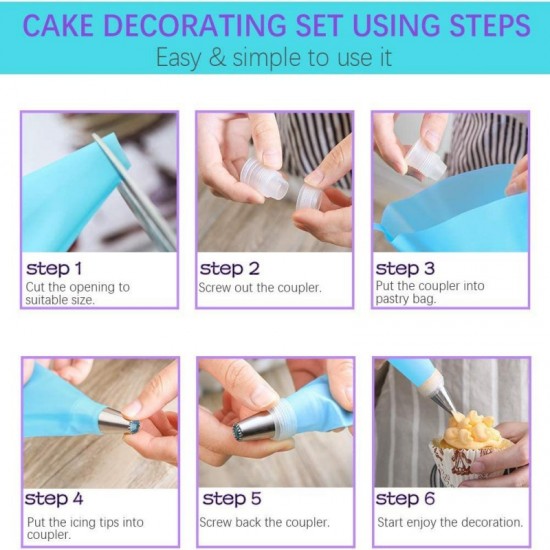 CAKE DECORATING SET USING STEPS
Easy & simple to use it

step 1
Cut the opening to suitable size.

step 2
Screw out the coupler.

step 3
Put the coupler into pastry bag.

step 4
Put the icing tips into coupler.

step 5
Screw back the coupler.

step 6
Start enjoy the decoration.